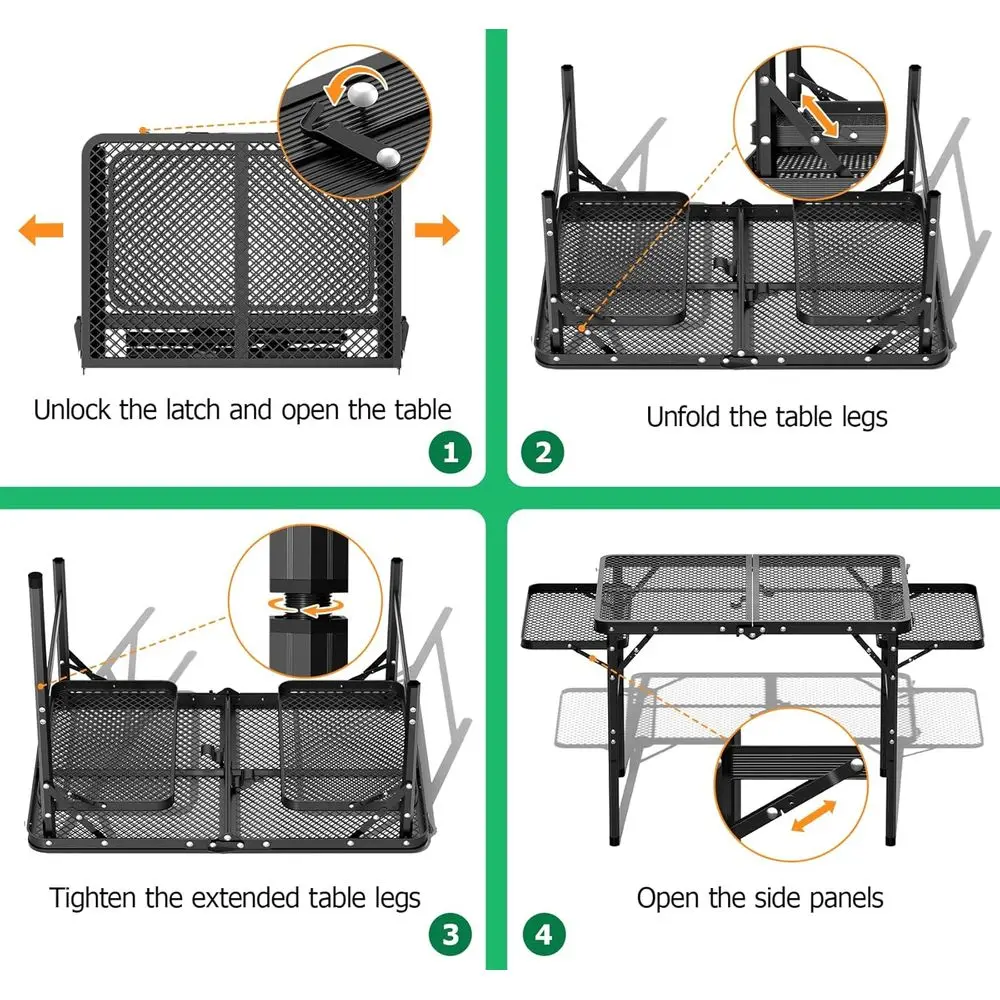 Unlock the latch and open the table

1

Unfold the table legs

2

Tighten the extended table legs

3

Open the side panels

4